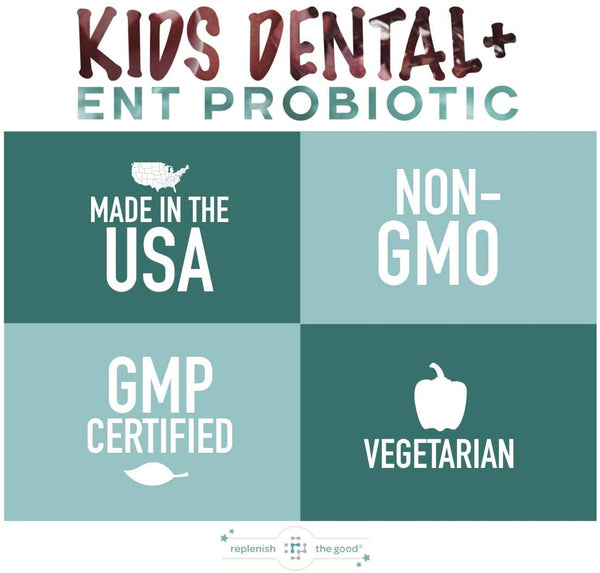 KIDS DENTAL+
ENT PROBIOTIC

MADE IN THE USA

NON-GMO

GMP CERTIFIED

VEGETARIAN

replenish the good®