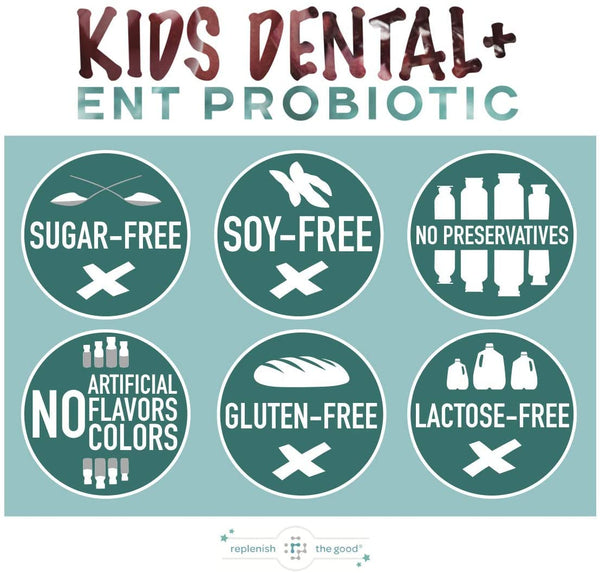 KIDS DENTAL+
ENT PROBIOTIC

SUGAR-FREE

SOY-FREE

NO PRESERVATIVES

NO ARTIFICIAL FLAVORS COLORS

GLUTEN-FREE

LACTOSE-FREE

replenish the good®