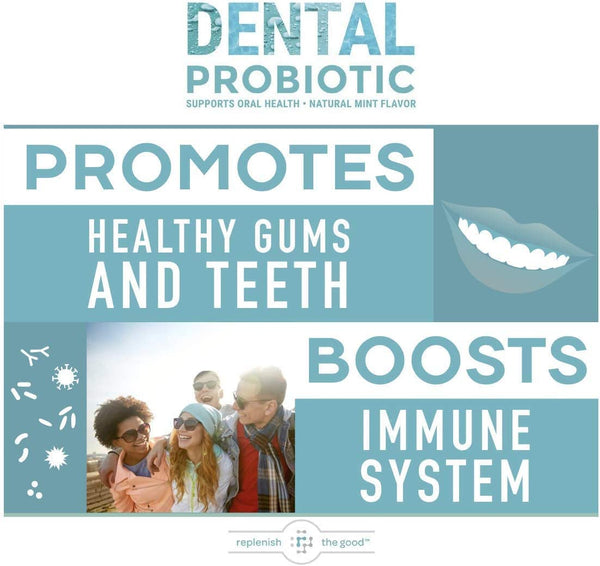 DENTAL
PROBIOTIC
SUPPORTS ORAL HEALTH • NATURAL MINT FLAVOR

PROMOTES
HEALTHY GUMS AND TEETH

BOOSTS
IMMUNE SYSTEM

replenish the good™