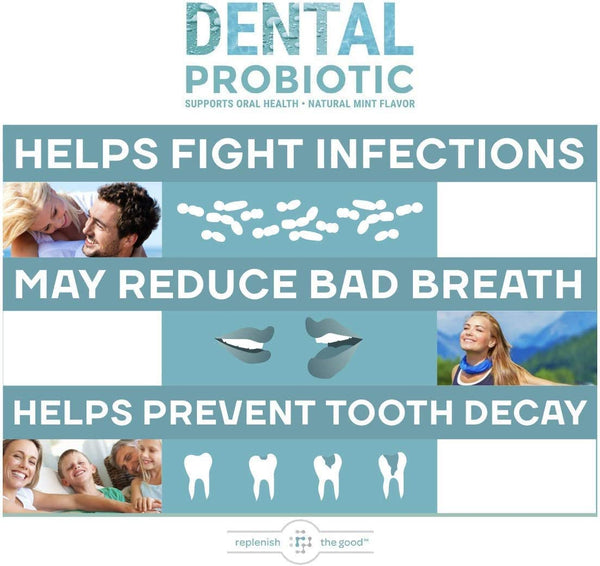 DENTAL
PROBIOTIC
SUPPORTS ORAL HEALTH • NATURAL MINT FLAVOR

HELPS FIGHT INFECTIONS

MAY REDUCE BAD BREATH

HELPS PREVENT TOOTH DECAY

replenish the good™